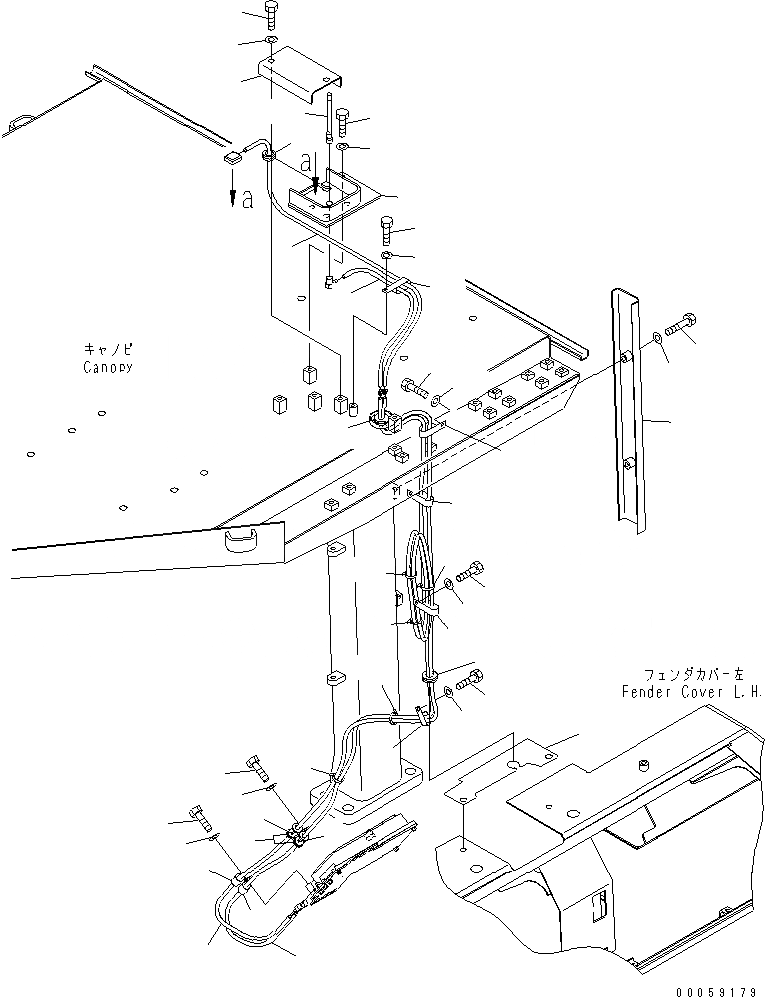 a

a

キャノピ
Canopy

フェンダカバー左
Fender Cover L.H.

00059179