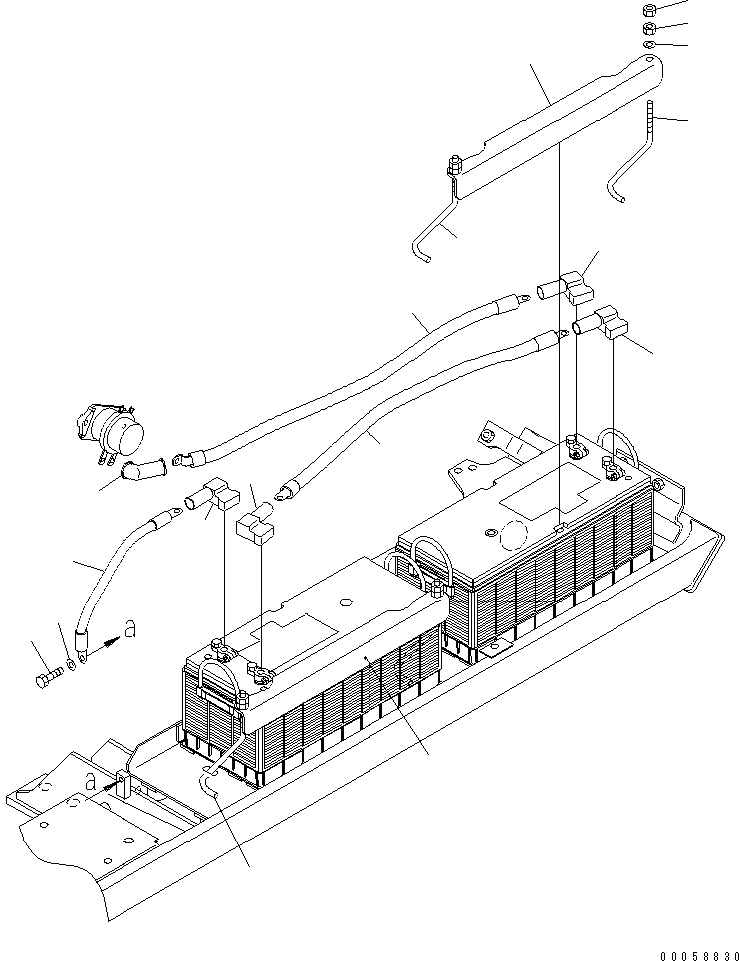 a

a

00058830