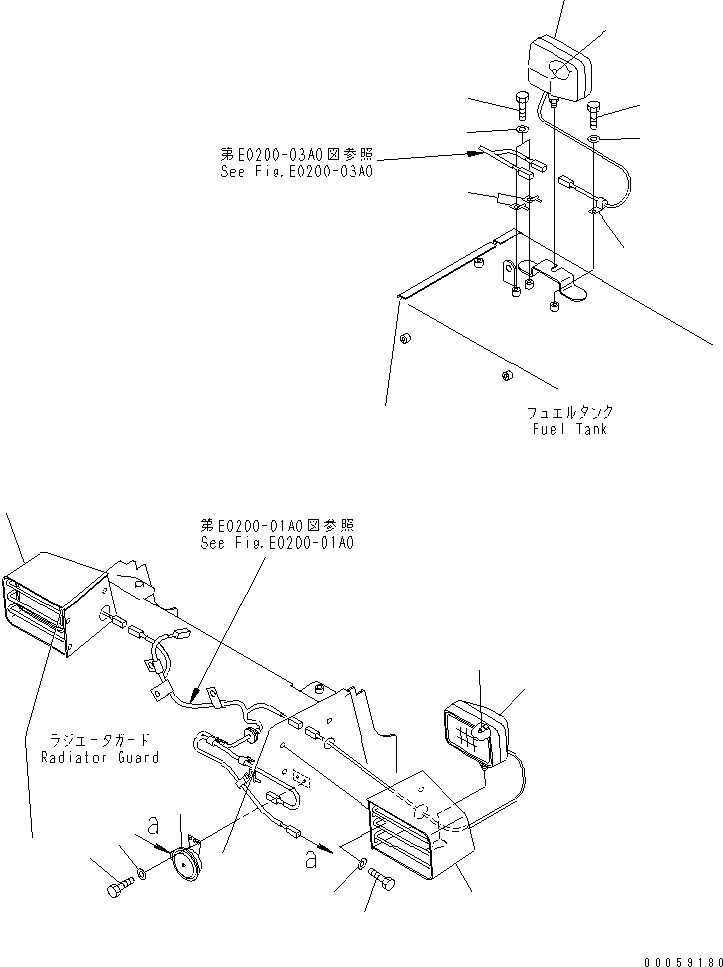 第E0200-03A0図参照
See Fig.E0200-03A0

フュエルタンク
Fuel Tank

第E0200-01A0図参照
See Fig.E0200-01A0

ラジエータガード
Radiator Guard

a

a

00059180