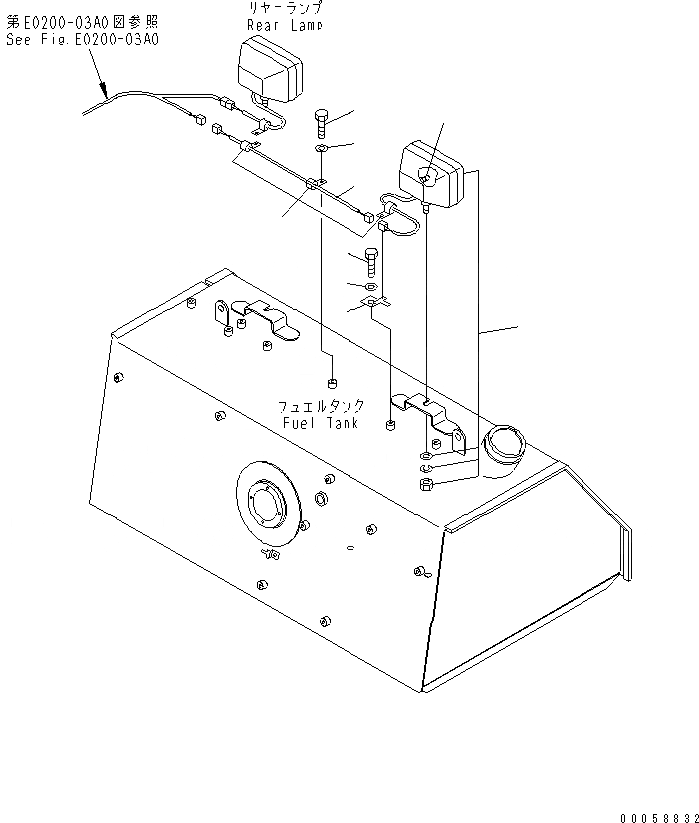 第E0200-03A0図参照
See Fig.E0200-03A0

リヤーランプ
Rear Lamp

フュエルタンク
Fuel Tank

00058832