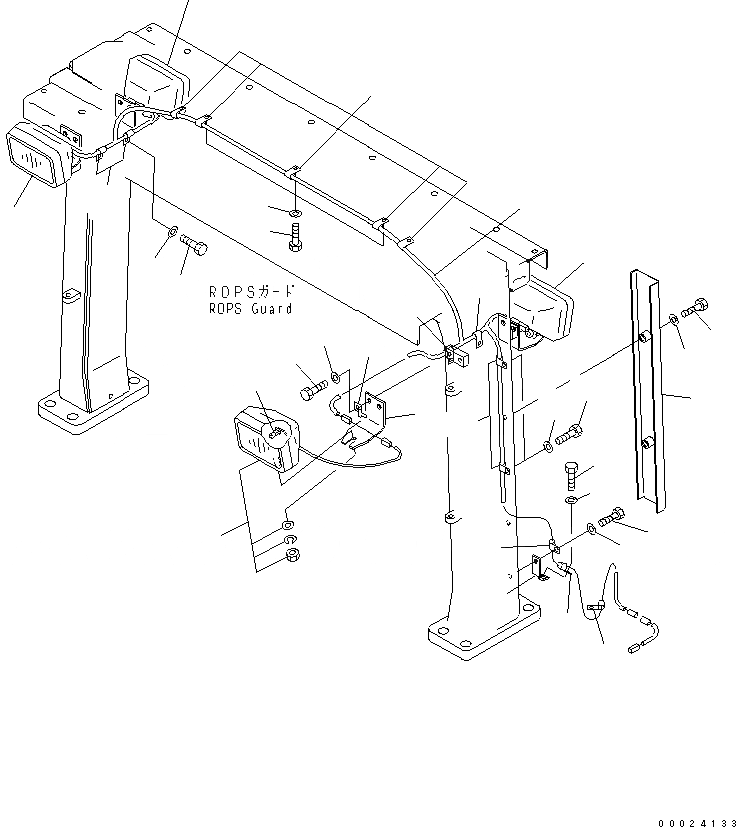 ROPSガード
ROPS Guard

00024133