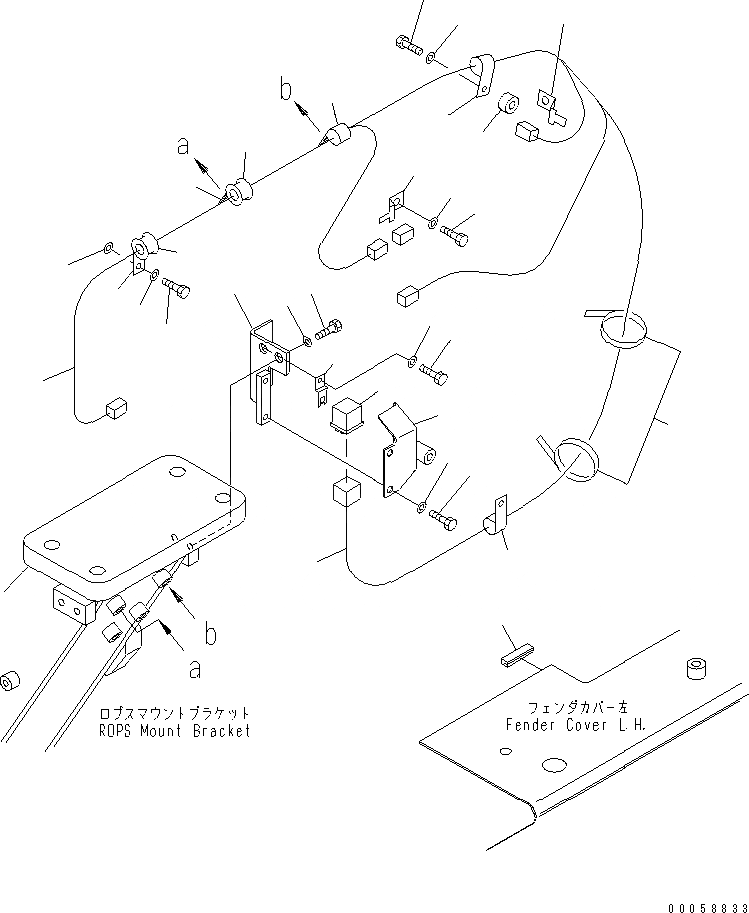 b
a
b
a
ロプスマウントブラケット
ROPS Mount Bracket
フェンダカバー左
Fender Cover L.H.
00058833