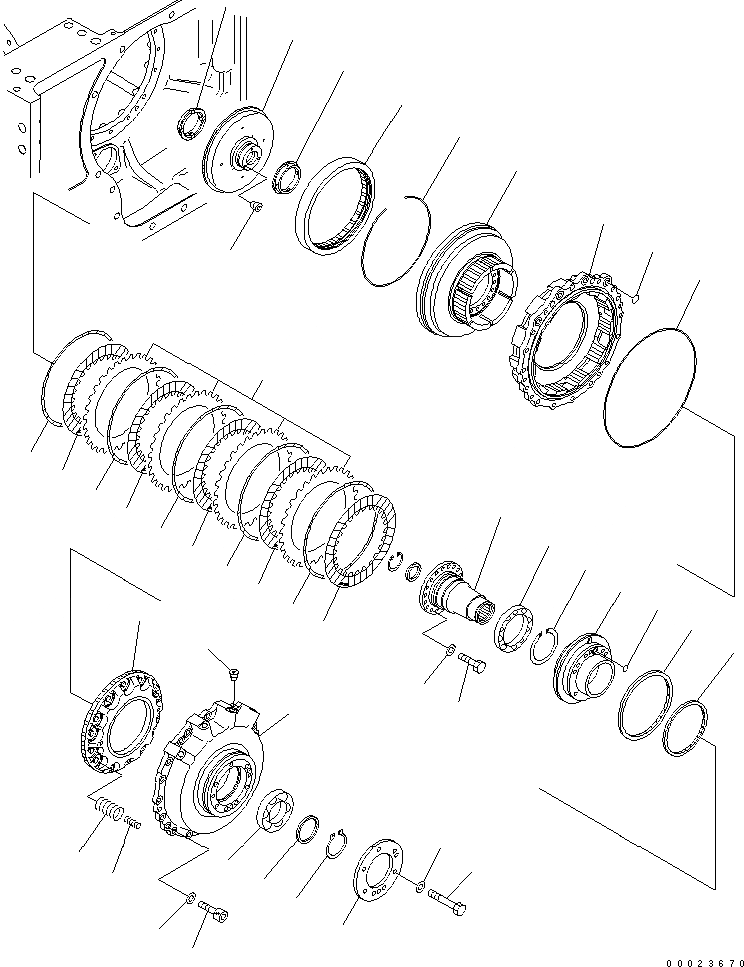 00023670