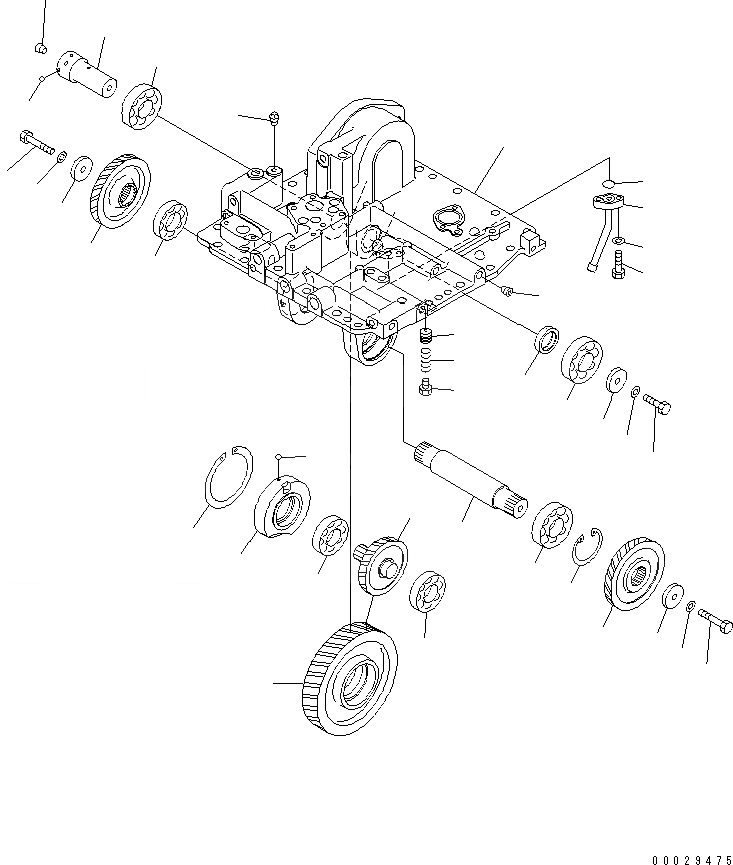 00029475