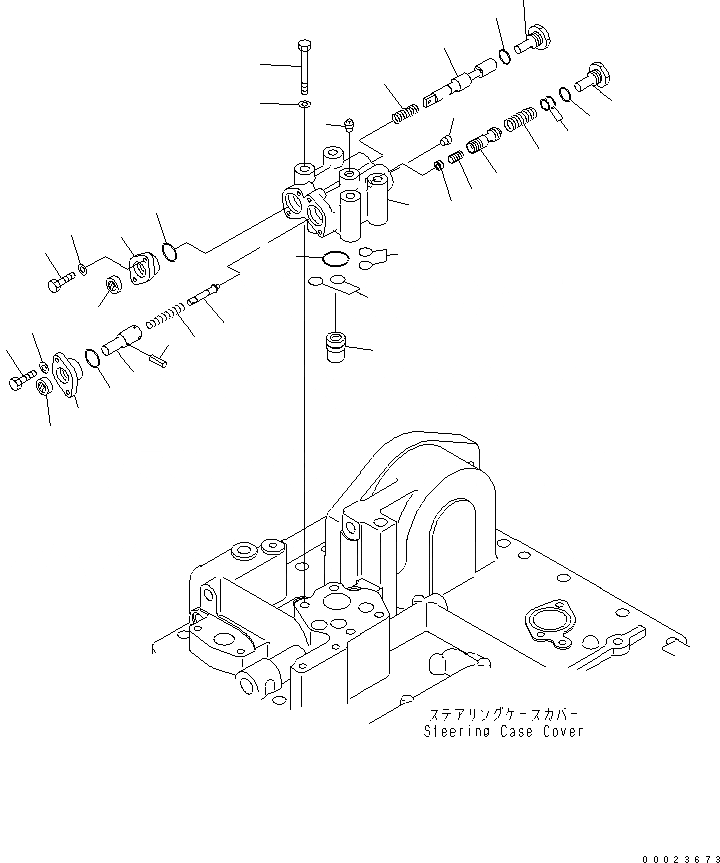 ステアリングケースカバー
Steering Case Cover

00023673