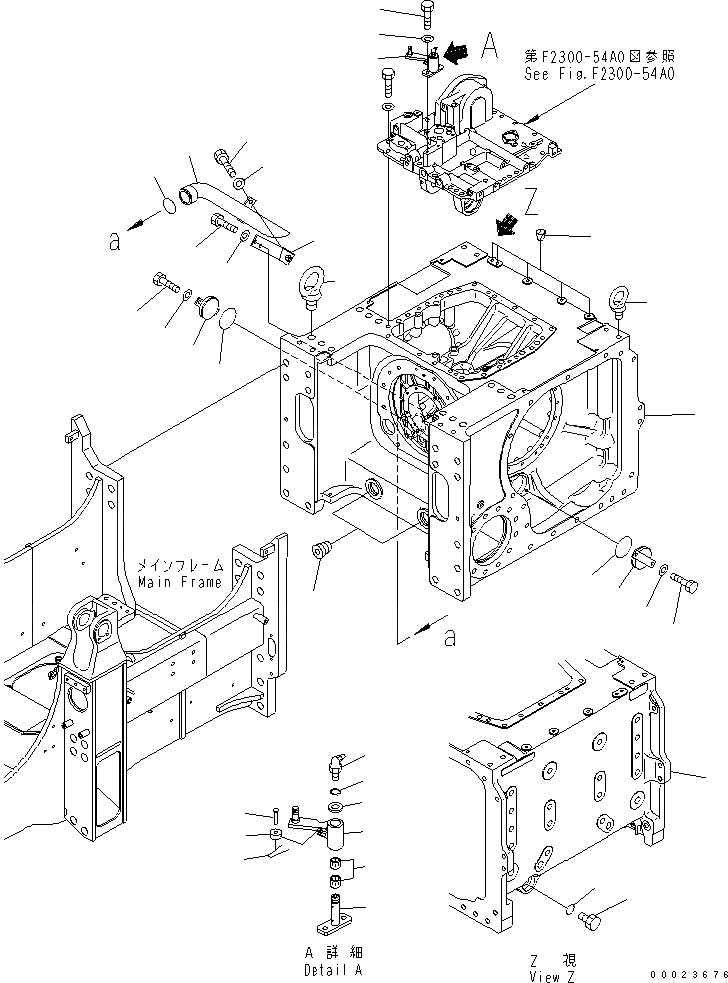 A

第F2300-54A0図参照
See Fig.F2300-54A0

Z

a

メインフレーム
Main Frame

a

A 詳細
Detail A

Z 視
View Z

00023676