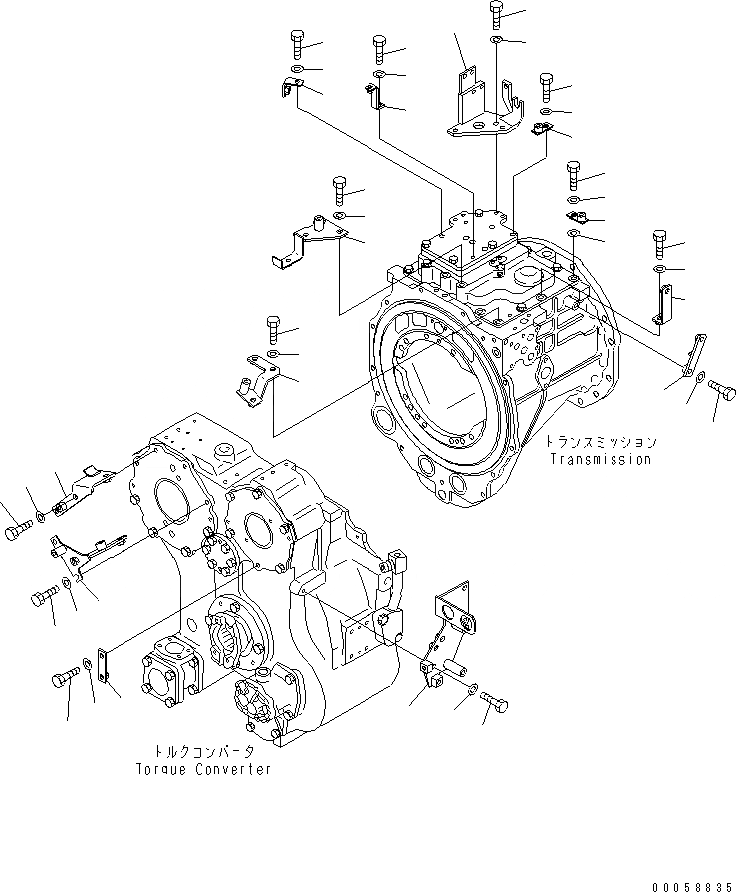 トランスミッション
Transmission

トルクコンバータ
Torque Converter

00058835