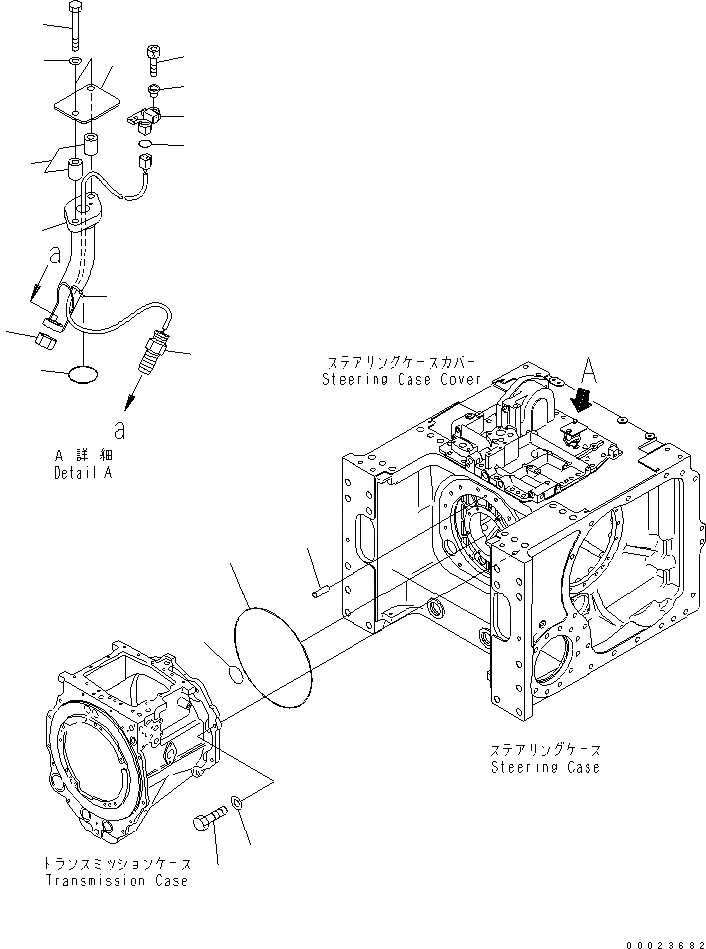 a

a

A 詳細
Detail A

ステアリングケースカバー
Steering Case Cover

A

ステアリングケース
Steering Case

トランスミッションケース
Transmission Case

00023682