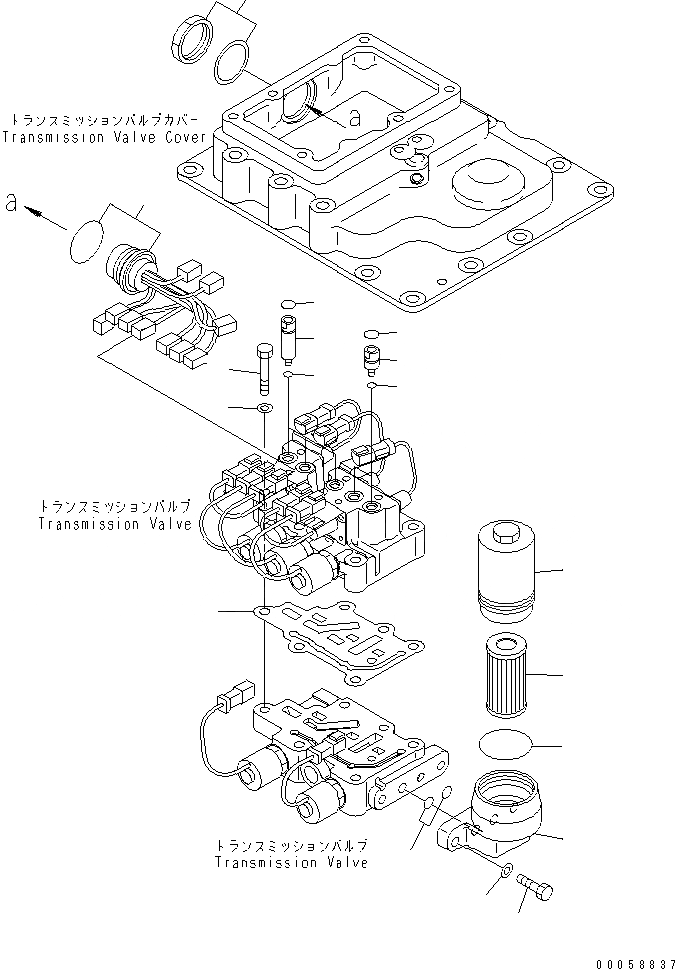 トランスミッションバルブカバー
Transmission Valve Cover

a

a

トランスミッションバルブ
Transmission Valve

トランスミッションバルブ
Transmission Valve

00058837