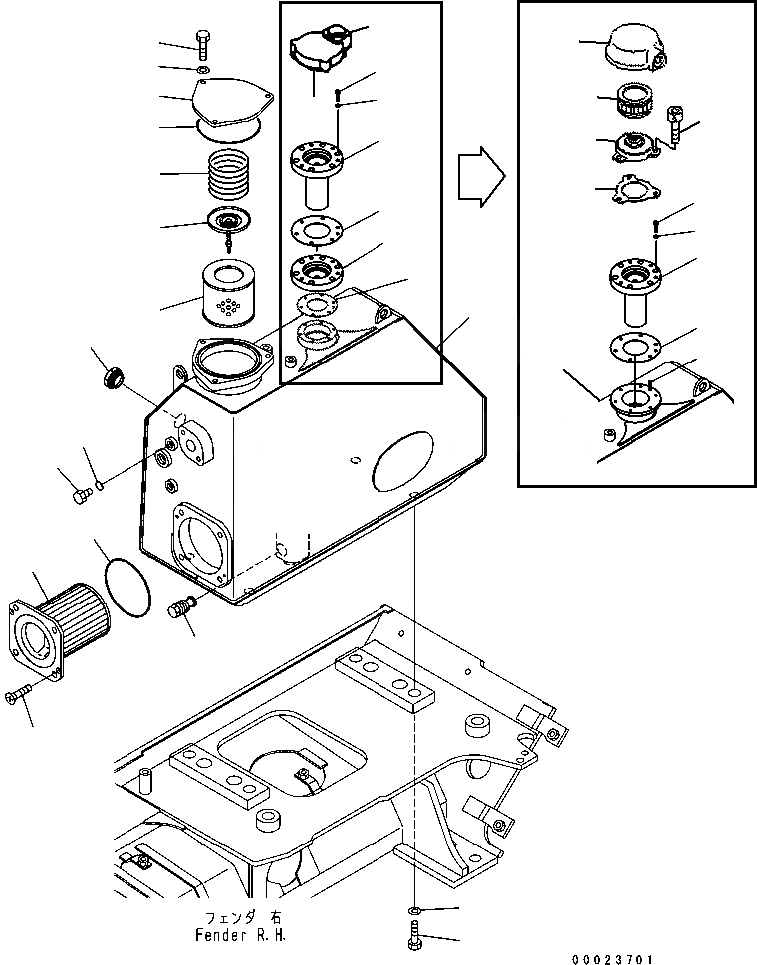 フェンダ 右
Fender R.H.

00023701