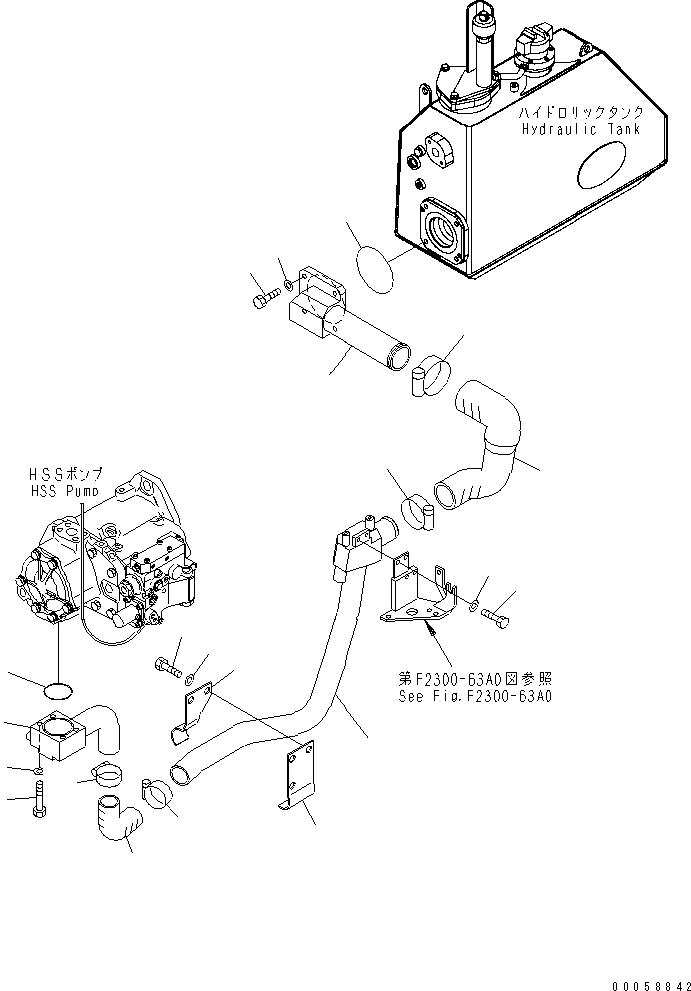 ハイドロリックタンク
Hydraulic Tank

HSSポンプ
HSS Pump

第F2300-63A0図参照
See Fig.F2300-63A0

00058842