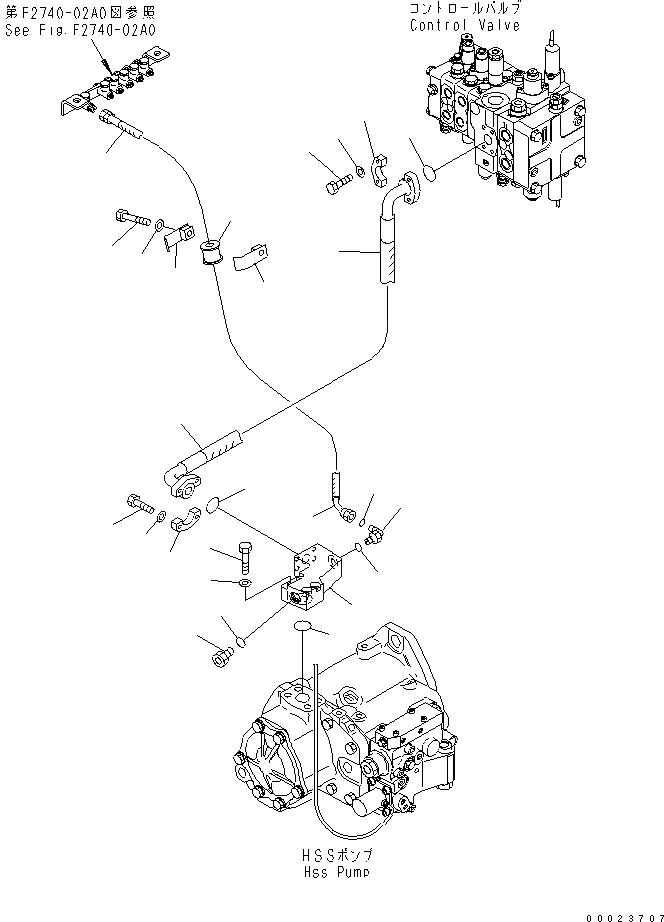 第F2740-02A0図参照
See Fig.F2740-02A0

コントロールバルブ
Control Valve

HSSポンプ
Hss Pump

00023707