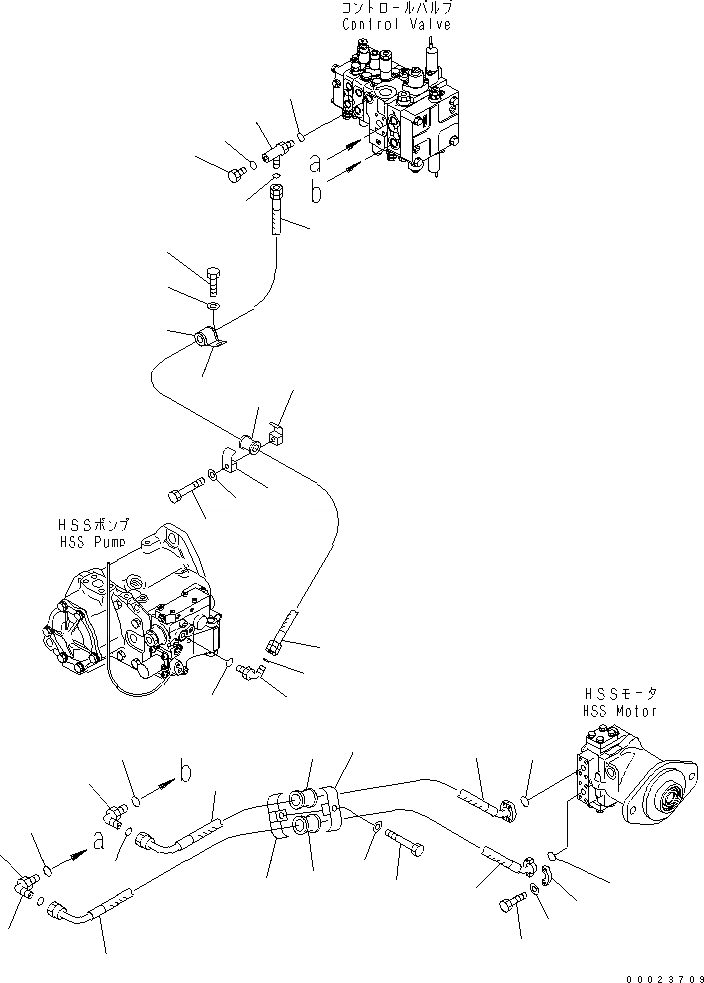 コントロールバルブ
Control Valve

a
b

HSSポンプ
HSS Pump

HSSモータ
HSS Motor

b
a

00023709