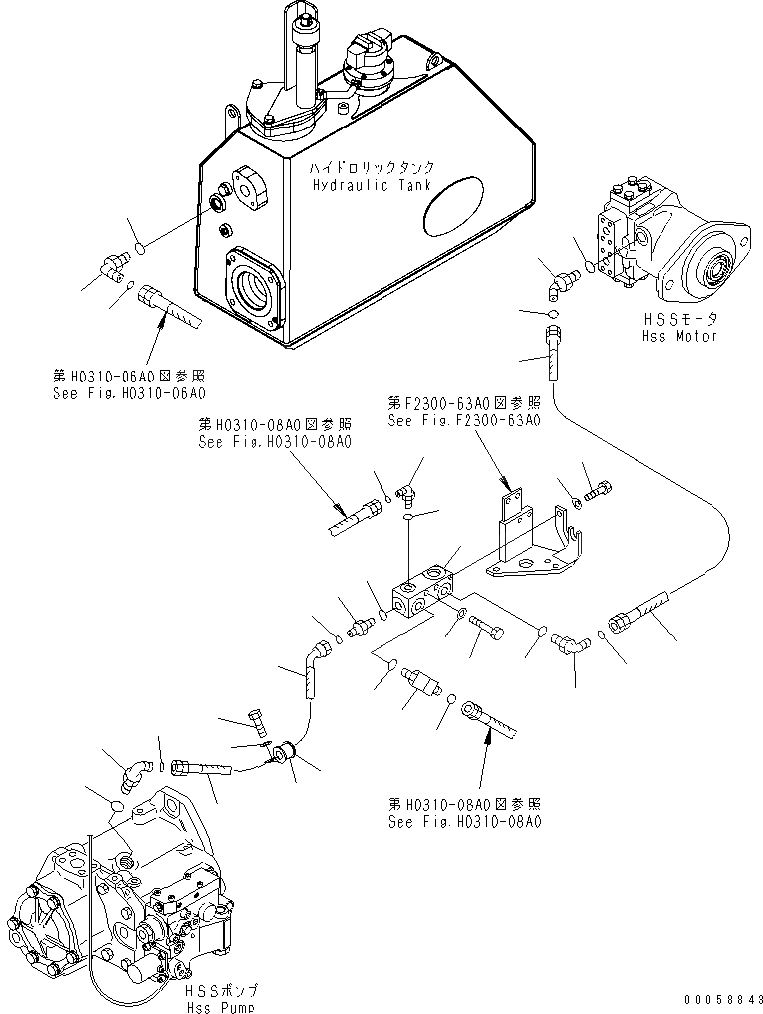 ハイドロリックタンク
Hydraulic Tank

HSSモータ
Hss Motor

第H0310-06A0図参照
See Fig.H0310-06A0

第F2300-63A0図参照
See Fig.F2300-63A0

第H0310-08A0図参照
See Fig.H0310-08A0

第H0310-08A0図参照
See Fig.H0310-08A0

HSSポンプ
Hss Pump

00058843