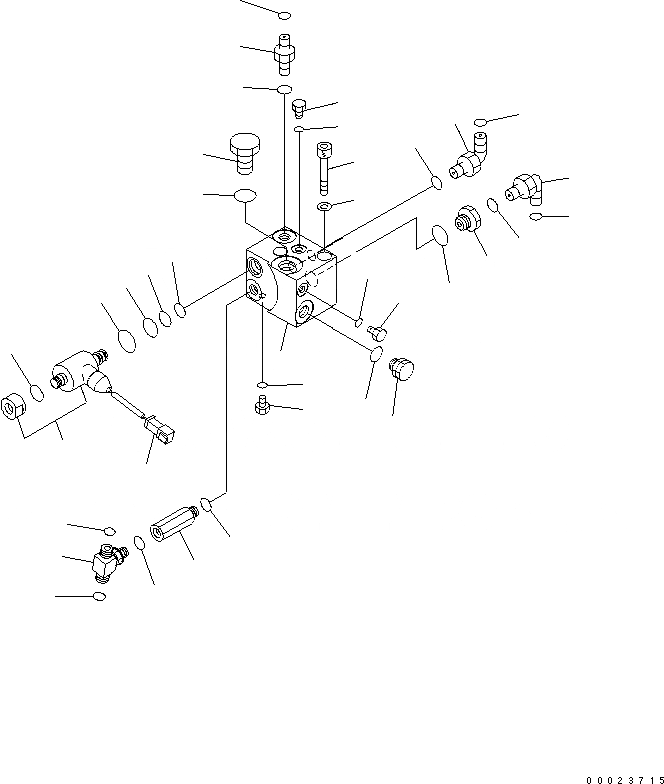 00023715