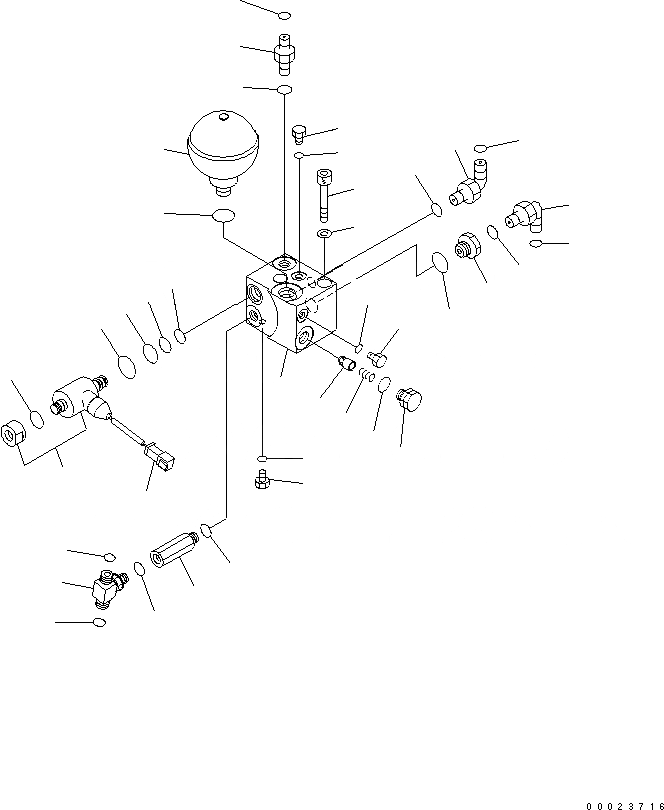 00023716