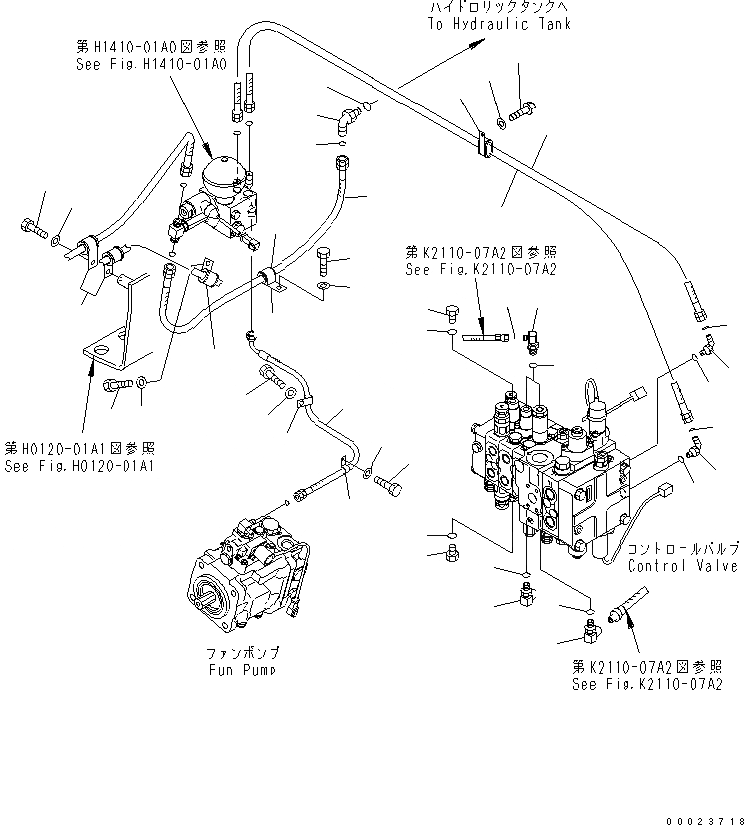 ハイドロリックタンクへ
To Hydraulic Tank

第H1410-01A0図参照
See Fig.H1410-01A0

第K2110-07A2図参照
See Fig.K2110-07A2

第H0120-01A1図参照
See Fig.H0120-01A1

コントロールバルブ
Control Valve

ファンポンプ
Fun Pump

第K2110-07A2図参照
See Fig.K2110-07A2

00023718