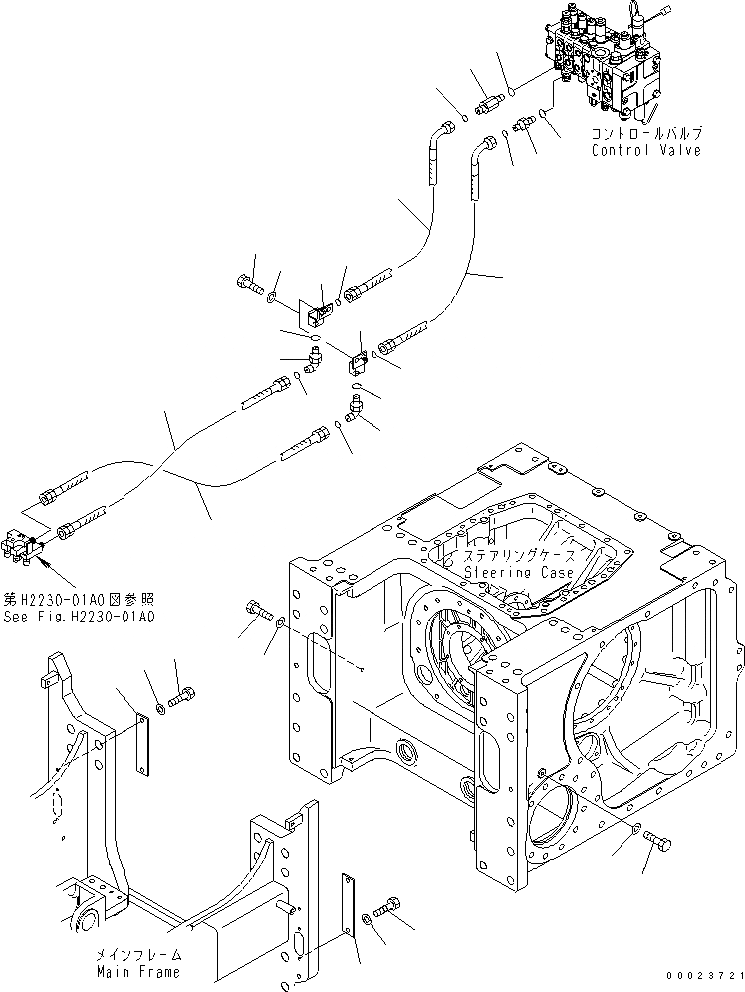 コントロールバルブ
Control Valve

ステアリングケース
Steering Case

第H2230-01A0図参照
See Fig.H2230-01A0

メインフレーム
Main Frame

00023721