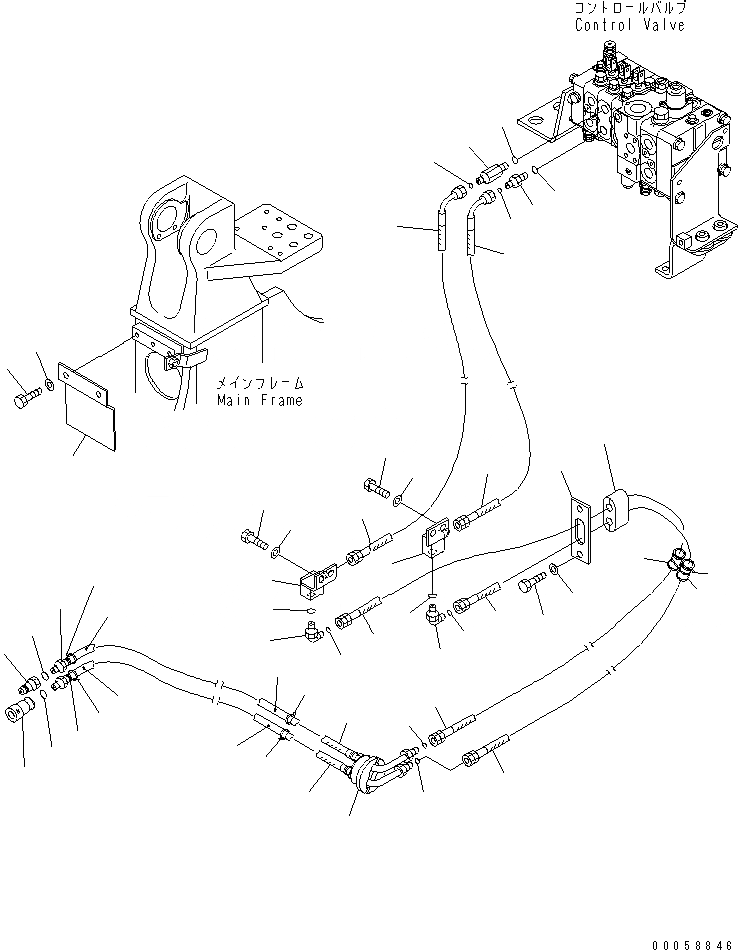 コントロールバルブ
Control Valve

メインフレーム
Main Frame

00058846