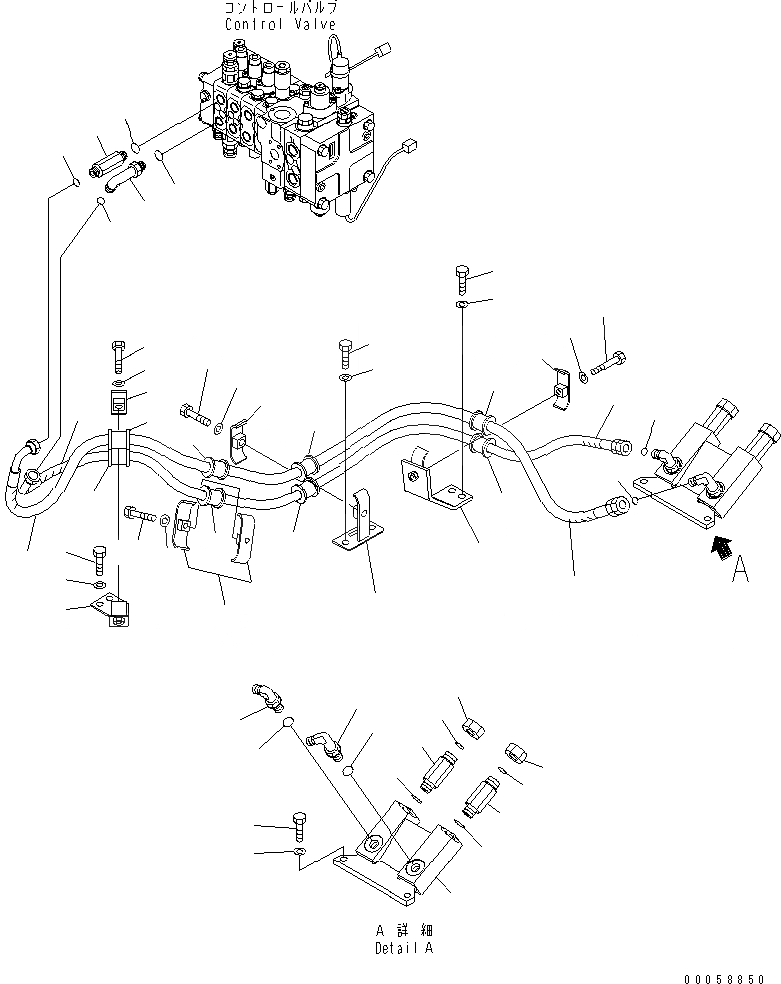 コントロールバルブ
Control Valve

A

A 詳細
Detail A

00058850