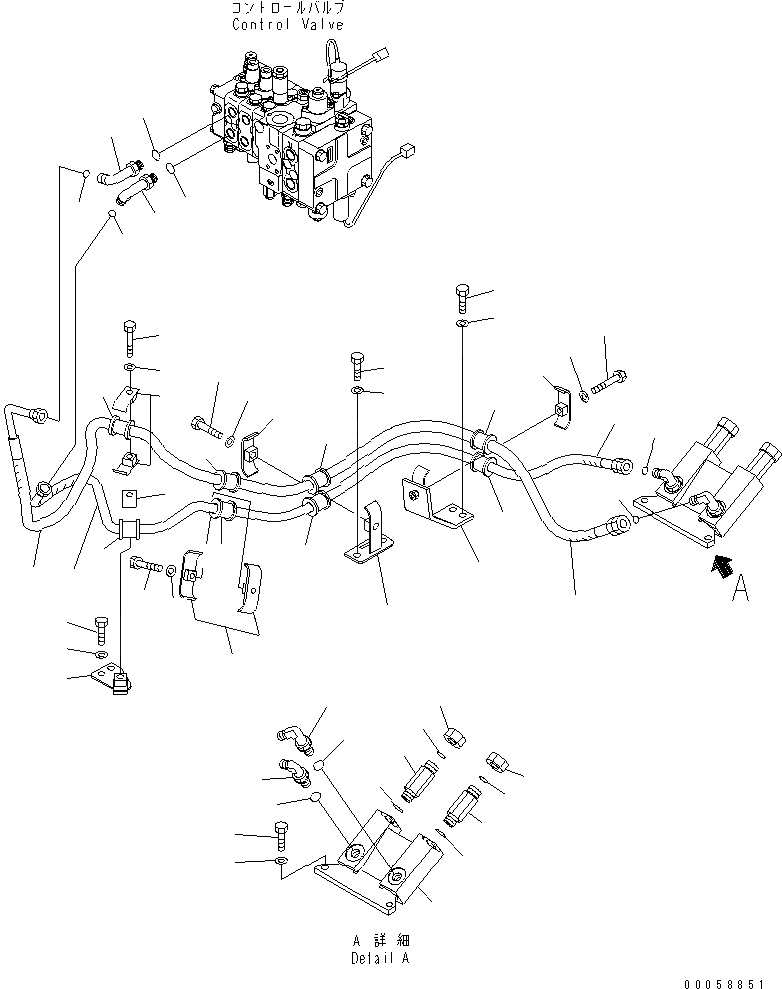 コントロールバルブ
Control Valve

A

A 詳細
Detail A

00058851