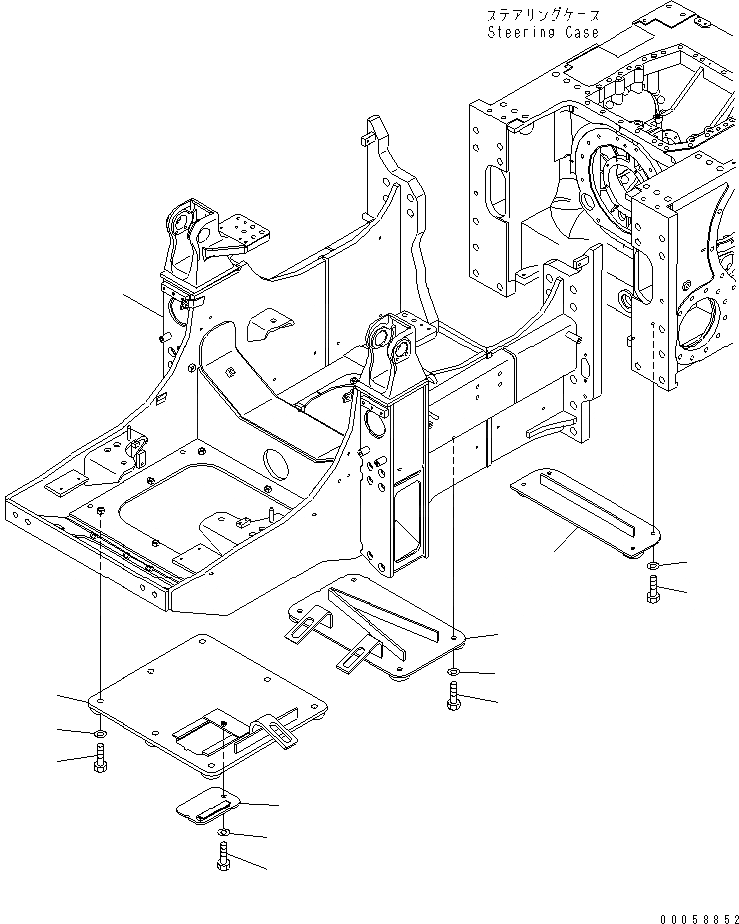 ステアリングケース
Steering Case

00058852