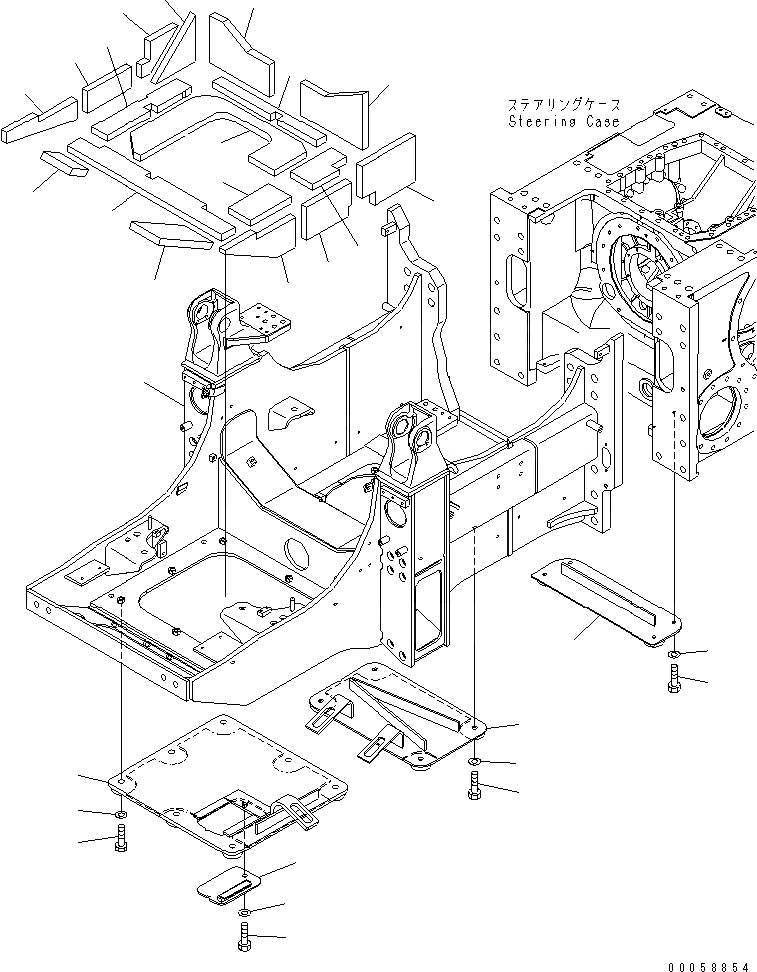 ステアリングケース
Steering Case

00058854