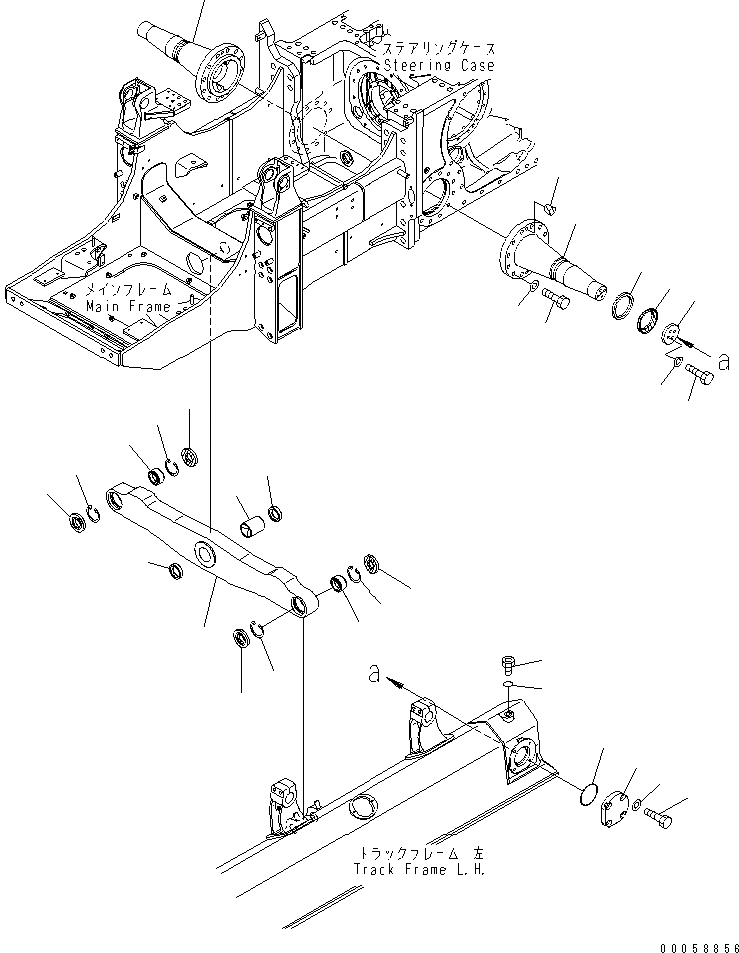 ステアリングケース
Steering Case

メインフレーム
Main Frame

a

a

トラックフレーム 左
Track Frame L.H.

00058856