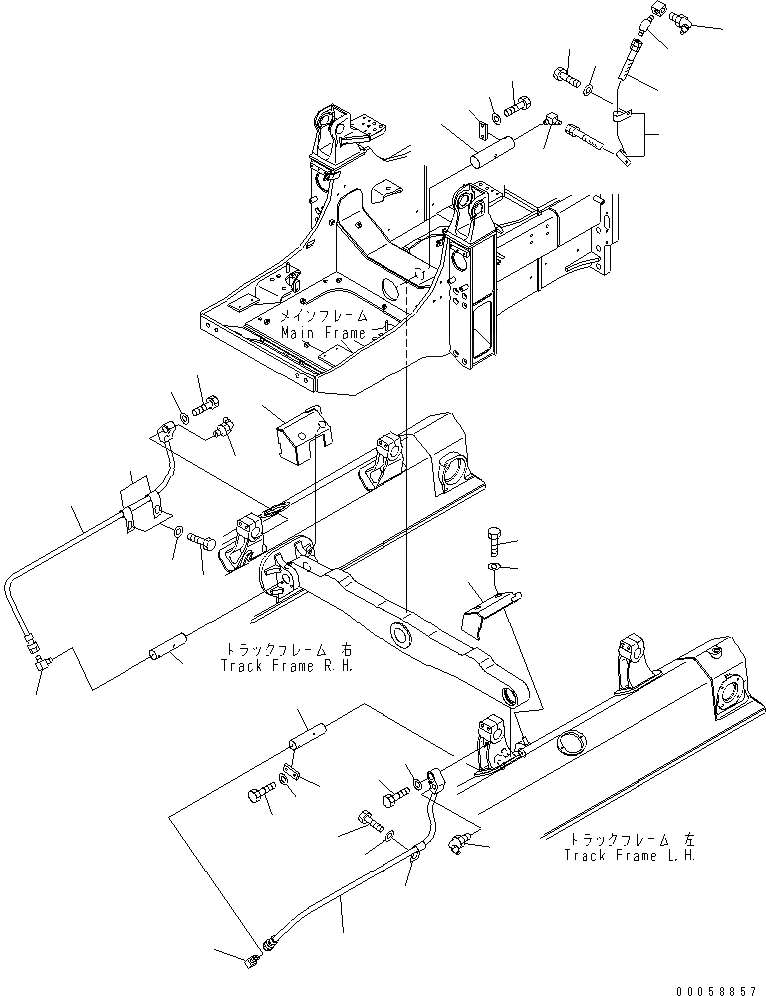 メインフレーム
Main Frame

トラックフレーム 右
Track Frame R.H.

トラックフレーム 左
Track Frame L.H.

00058857