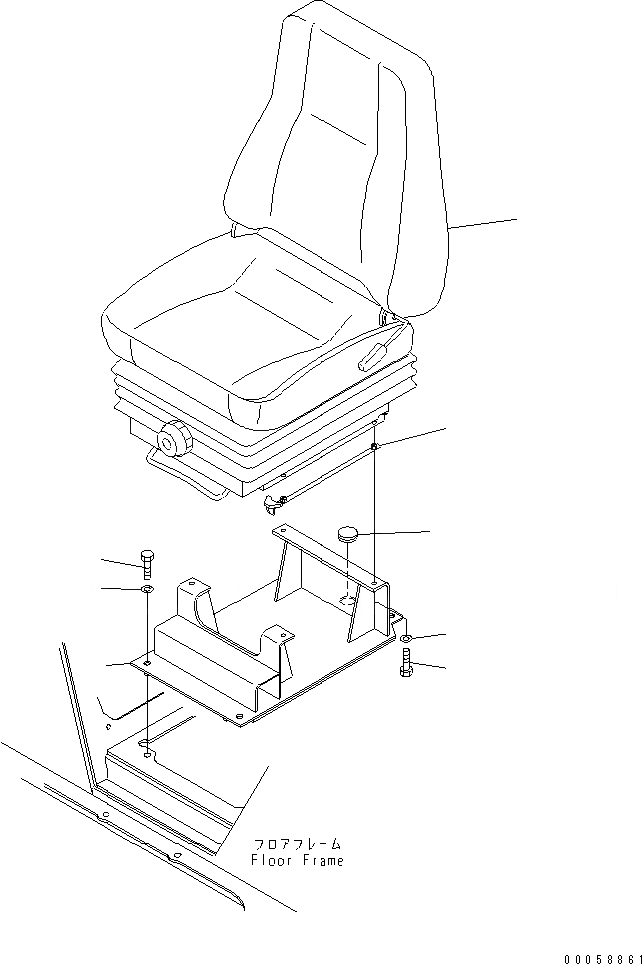 フロアフレーム
Floor Frame

00058861