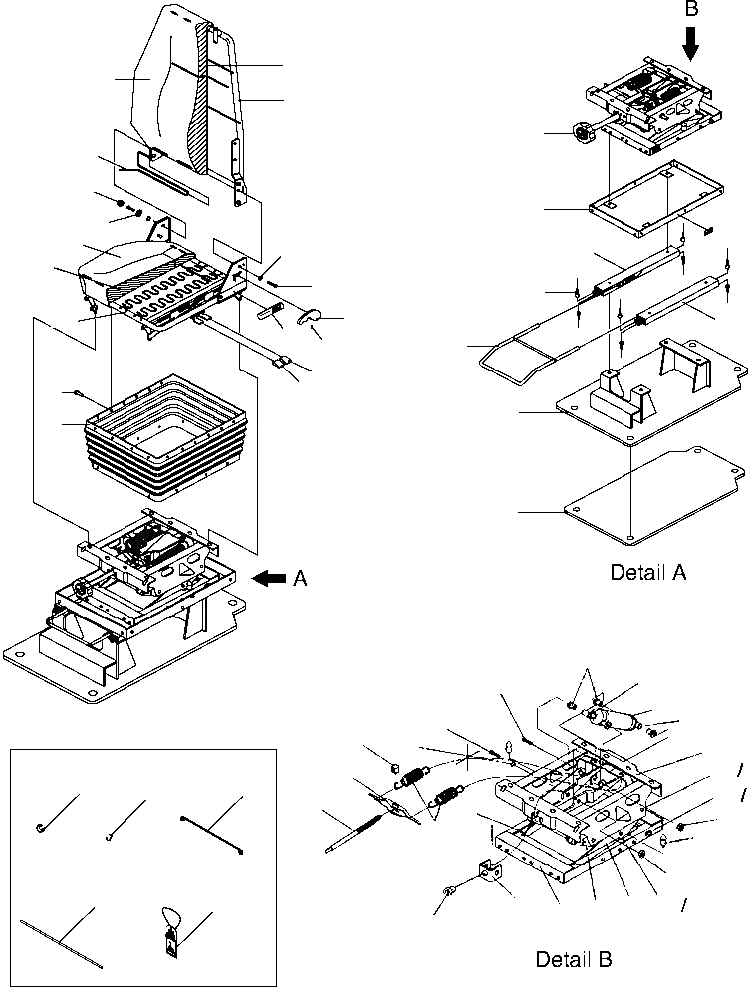 B

A

Detail A

Detail B