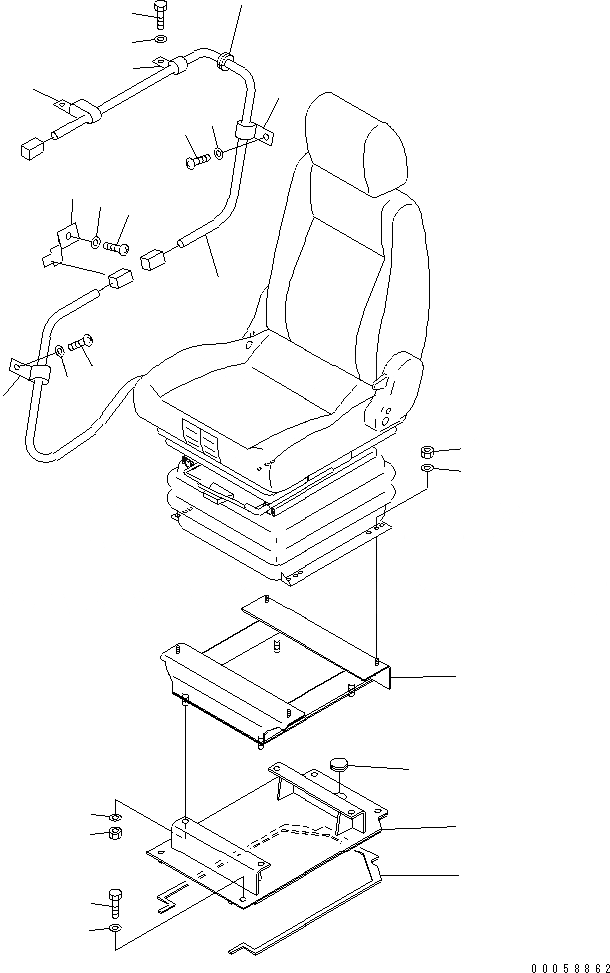 00058862