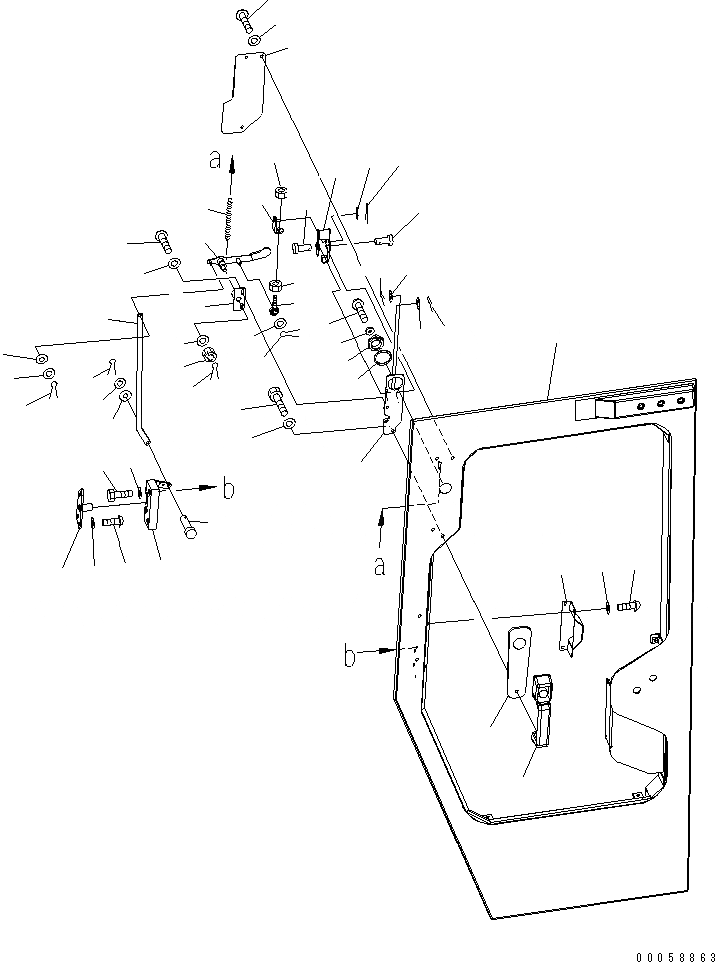 a
b
a
b
00058863