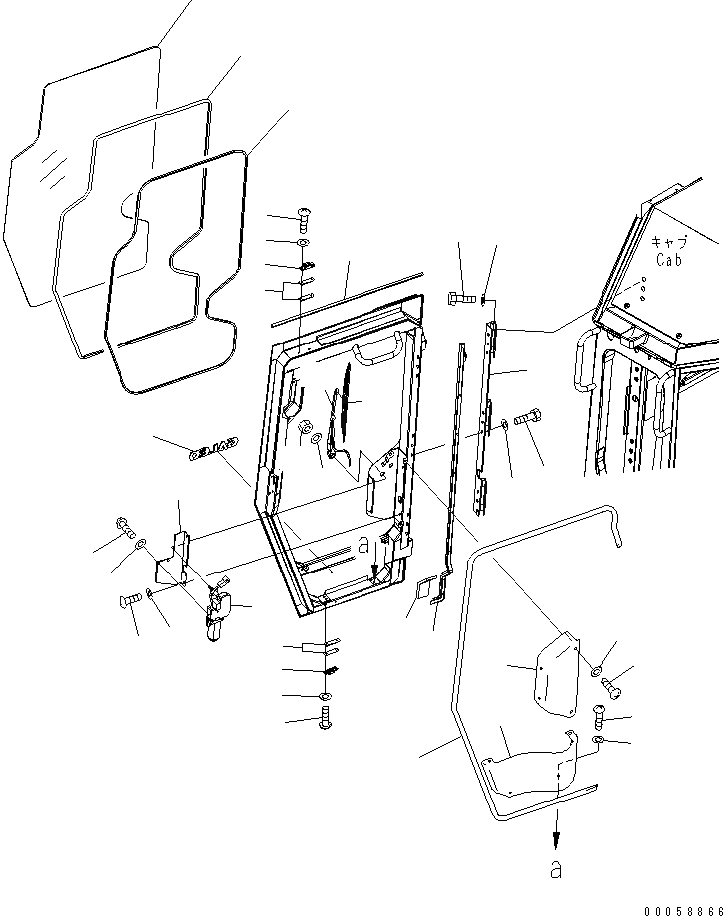 キャブ
Cab

a

a

00058866