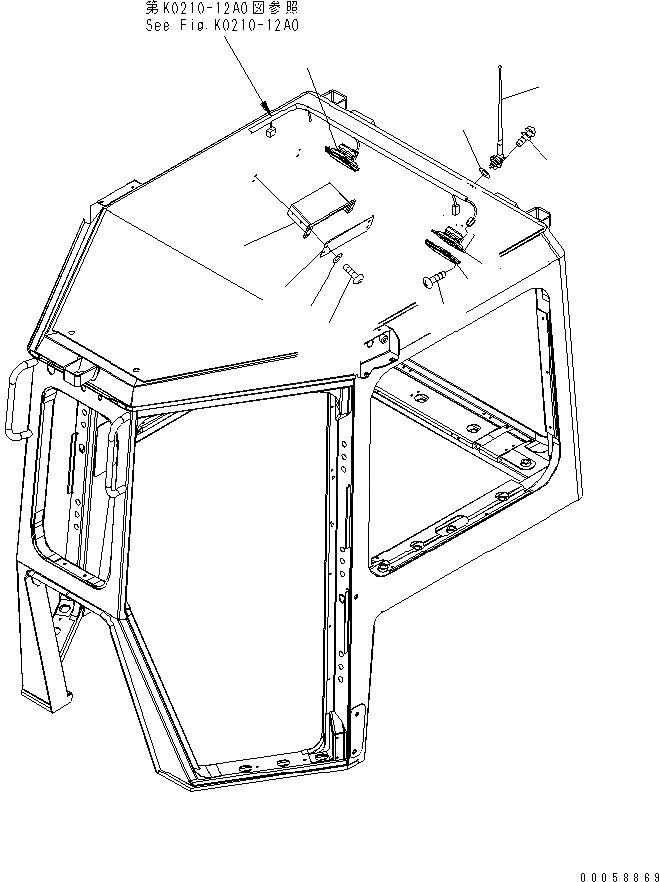 第K0210-12A0図参照
See Fig.K0210-12A0

00058869