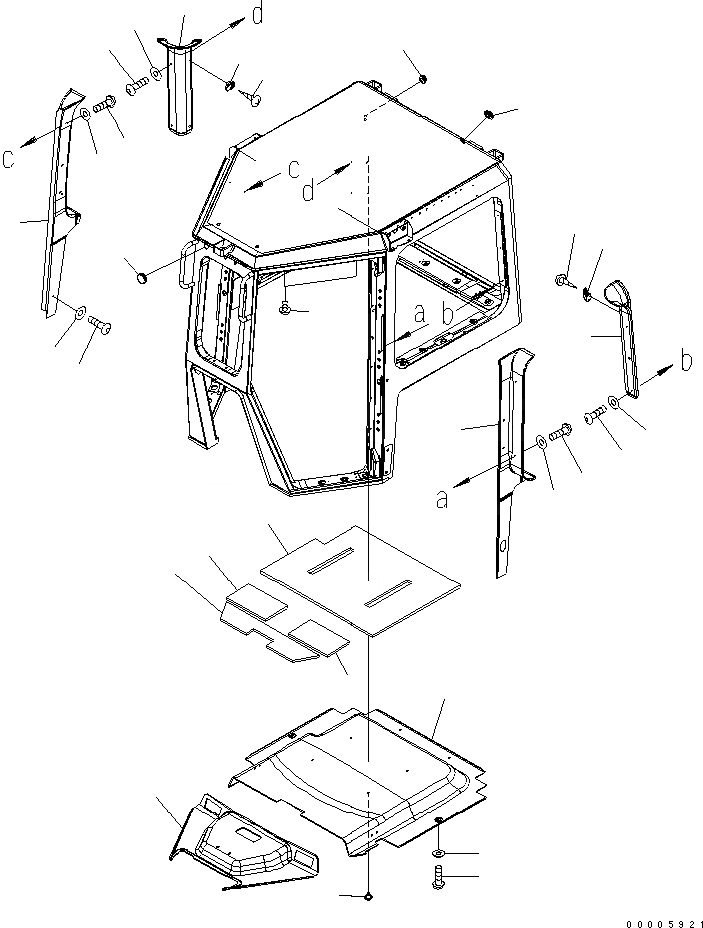 d
c
c
d
a
b
b
a
00005921