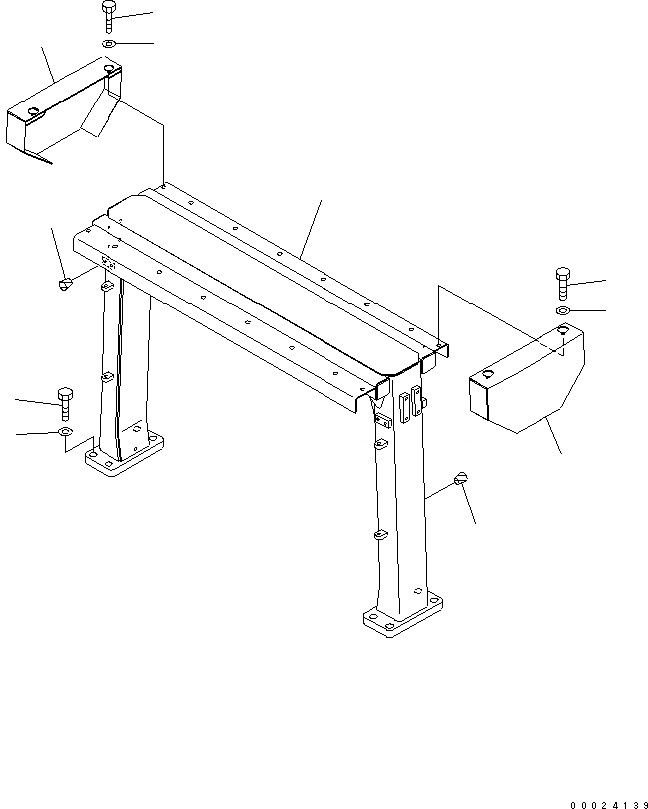 00024139