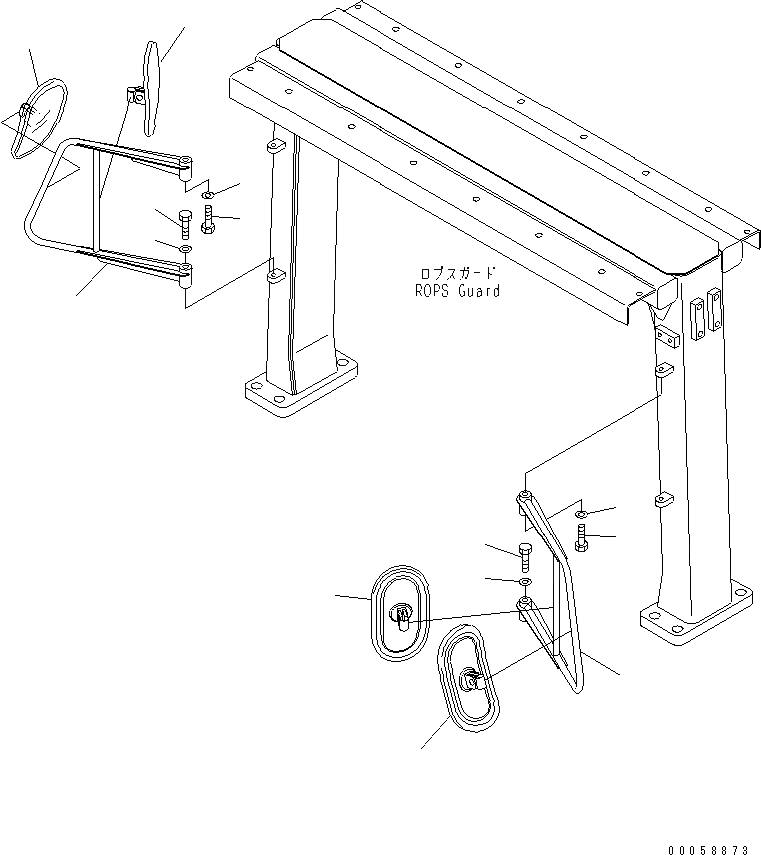 ロプスガード
ROPS Guard

00058873