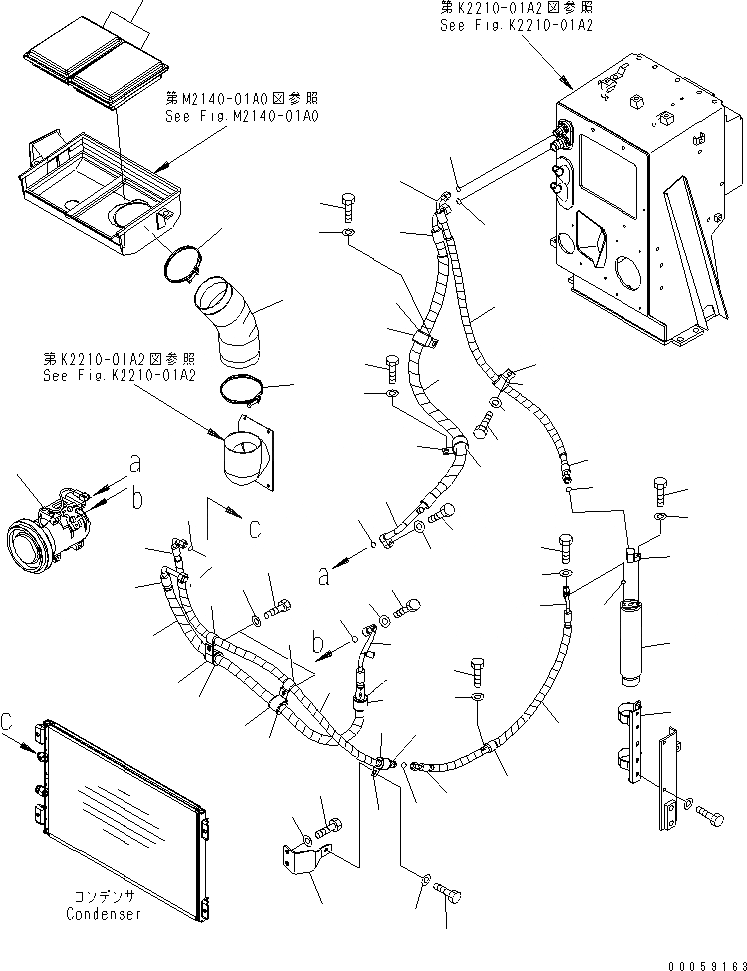 第K2210-01A2図参照
See Fig.K2210-01A2

第M2140-01A0図参照
See Fig.M2140-01A0

第K2210-01A2図参照
See Fig.K2210-01A2

a
b
c
a
b
c

コンデンサ
Condenser

00059163