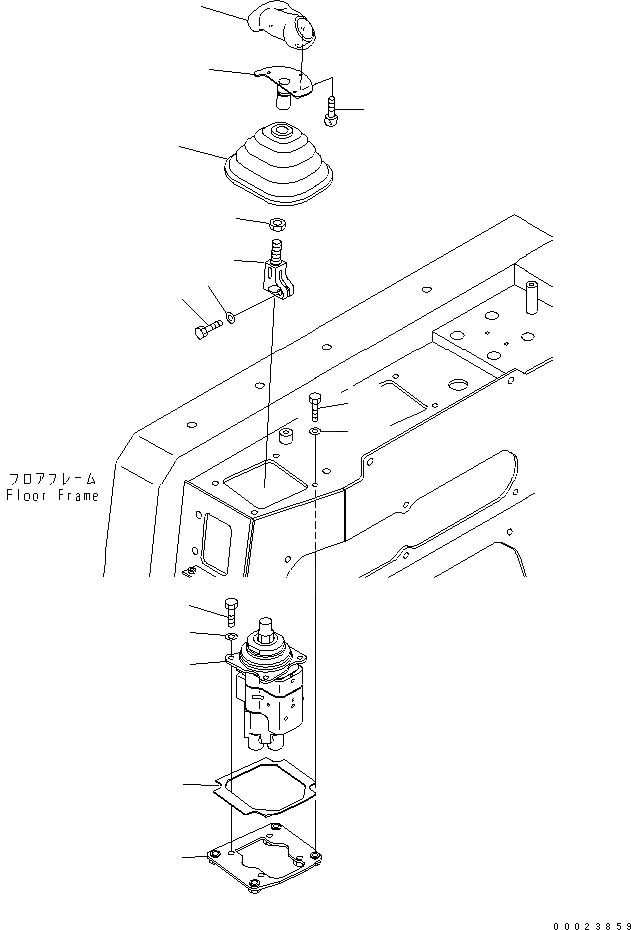 フロアフレーム
Floor Frame

00023859