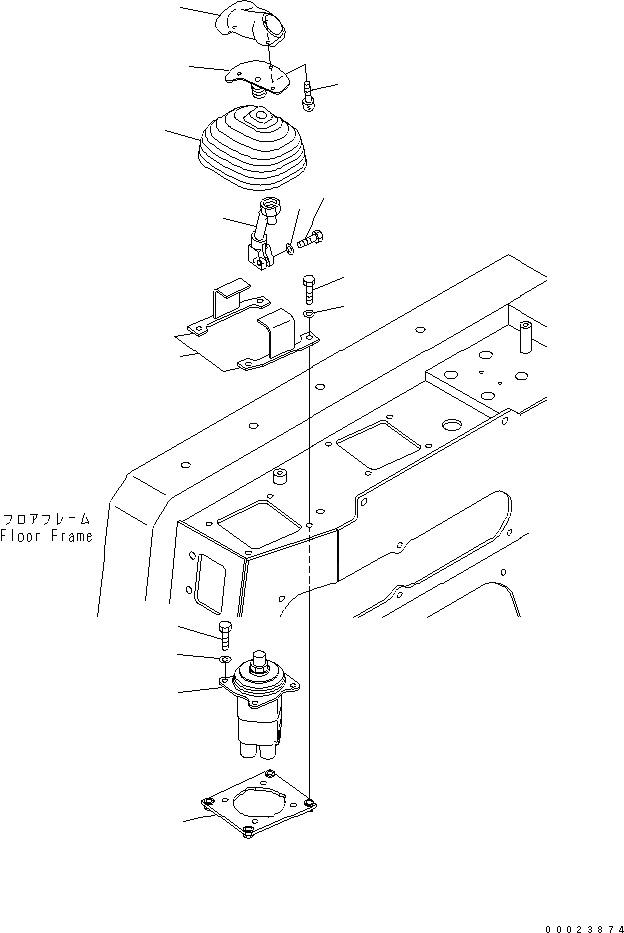 フロアフレーム
Floor Frame

00023874