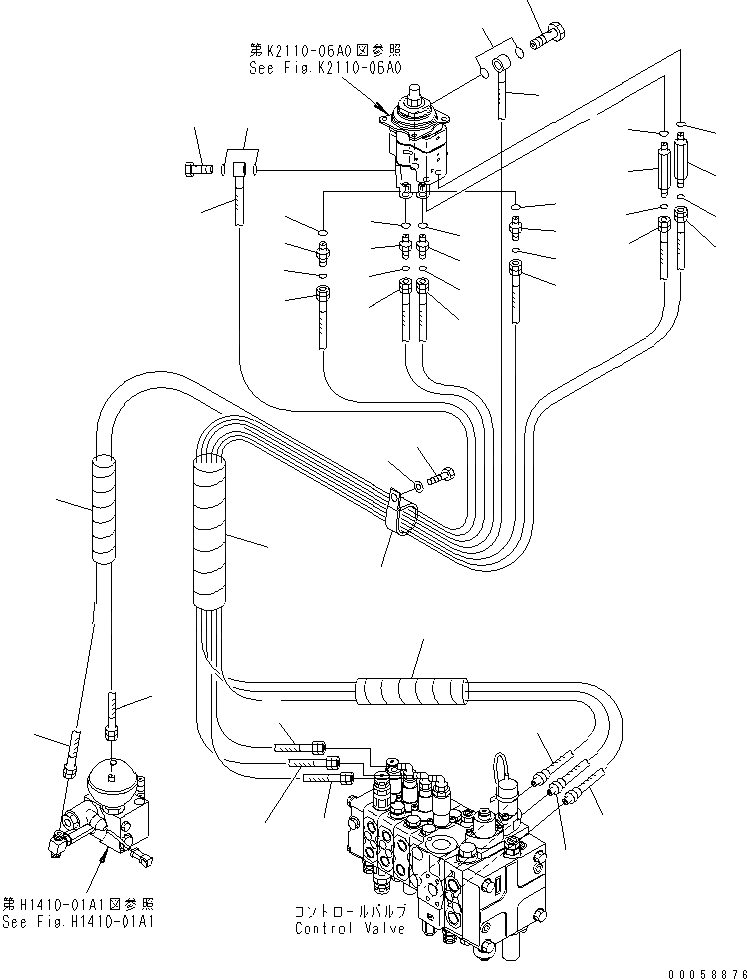 第K2110-06A0図参照
See Fig.K2110-06A0

第H1410-01A1図参照
See Fig.H1410-01A1

コントロールバルブ
Control Valve

00058876