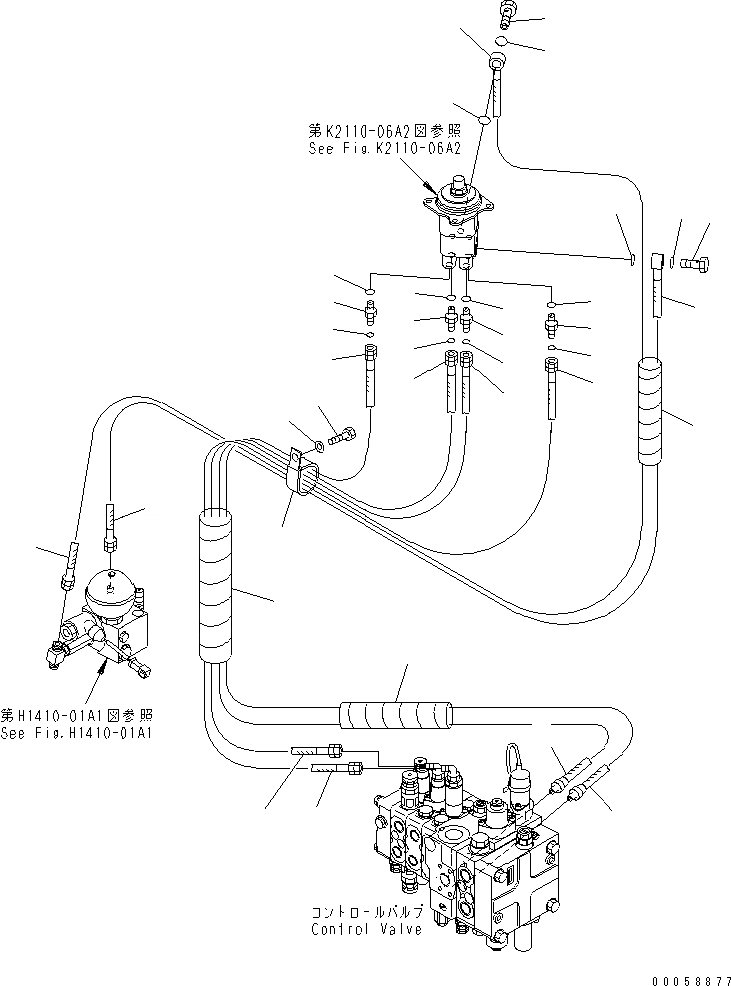 第K2110-06A2図参照
See Fig.K2110-06A2

第H1410-01A1図参照
See Fig.H1410-01A1

コントロールバルブ
Control Valve

00058877