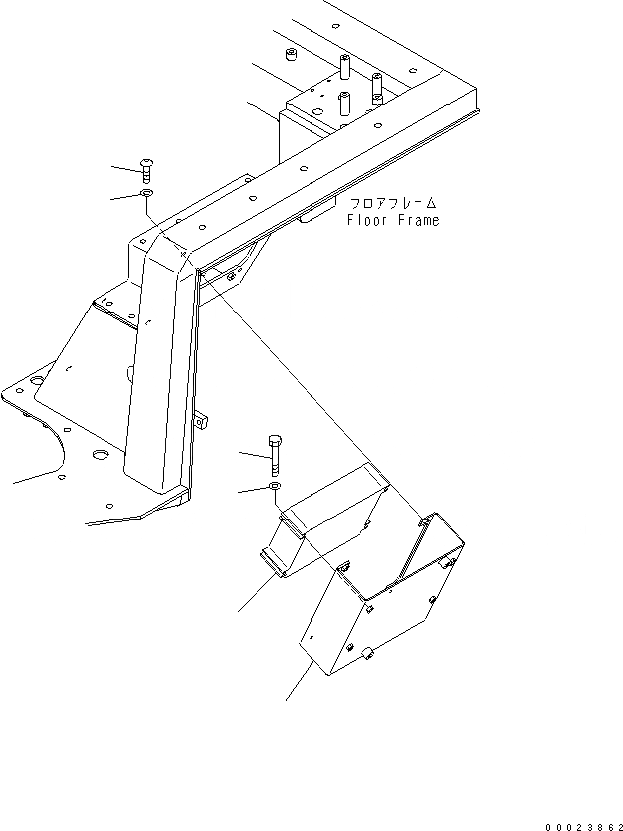 フロアフレーム
Floor Frame

00023862