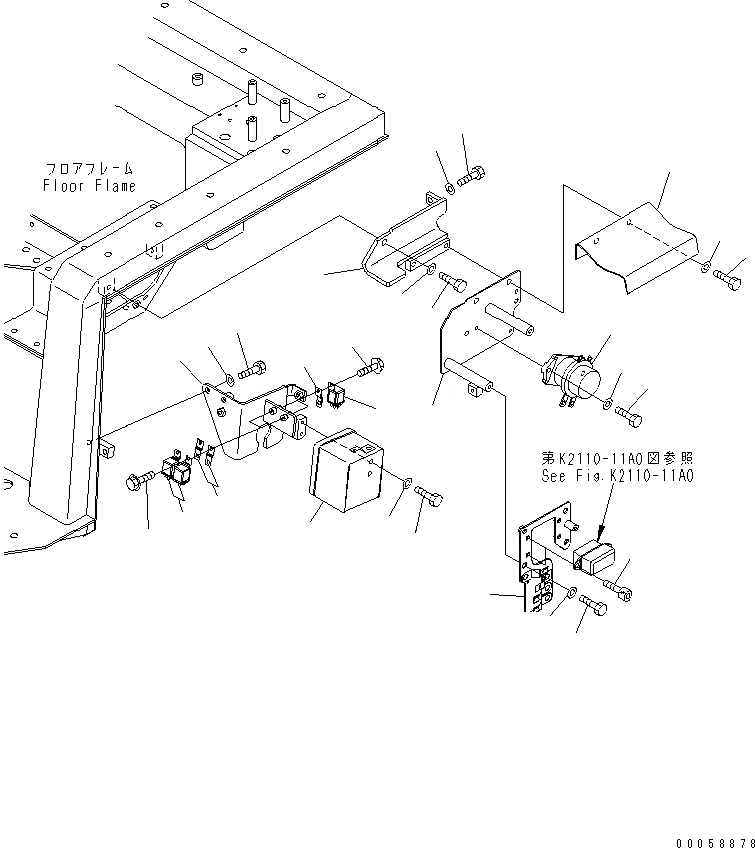 フロアフレーム
Floor Flame

第K2110-11A0図参照
See Fig.K2110-11A0

00058878