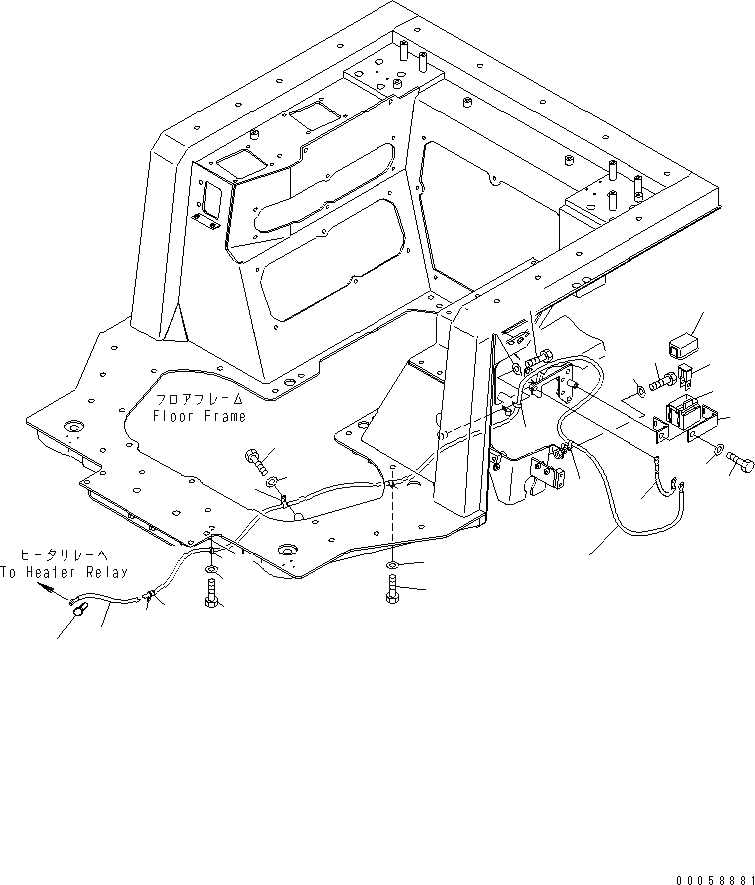 フロアフレーム
Floor Frame

ヒータリレーへ
To Heater Relay

00058881