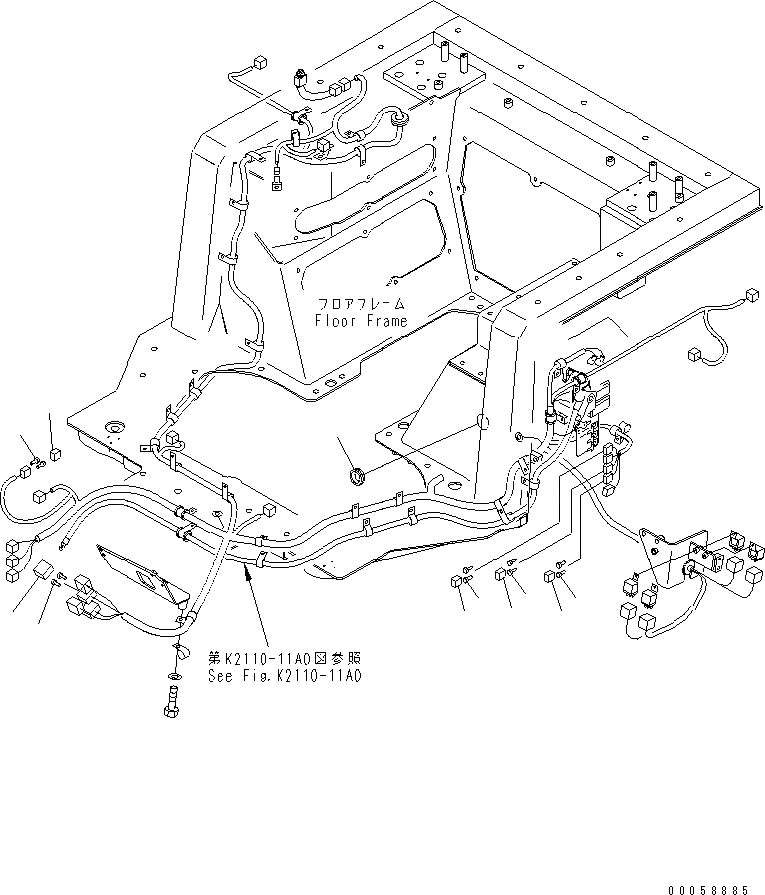 フロアフレーム
Floor Frame

第K2110-11A0図参照
See Fig.K2110-11A0

00058885