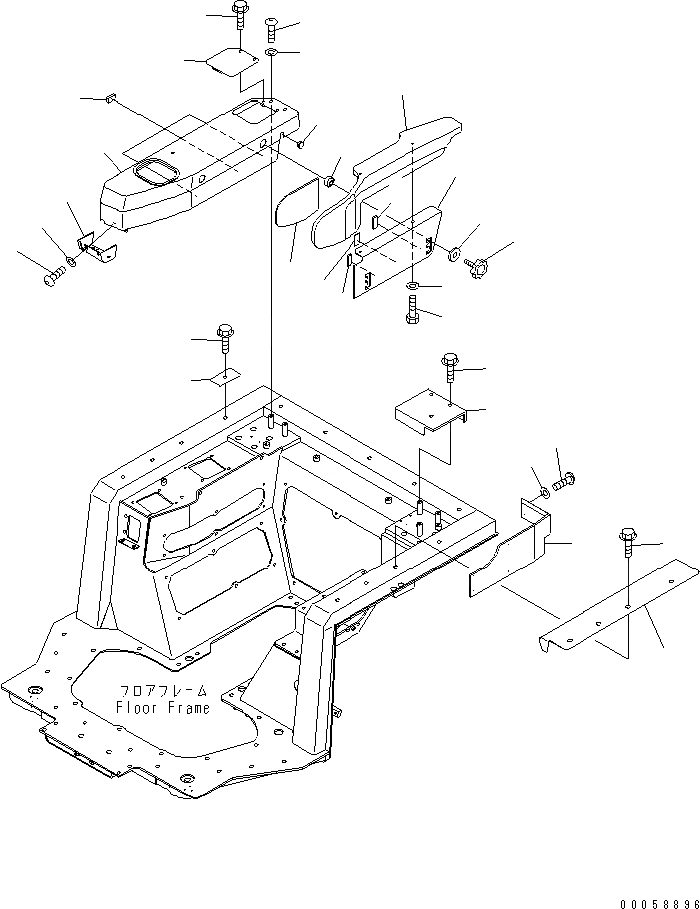 フロアフレーム
Floor Frame

00058896