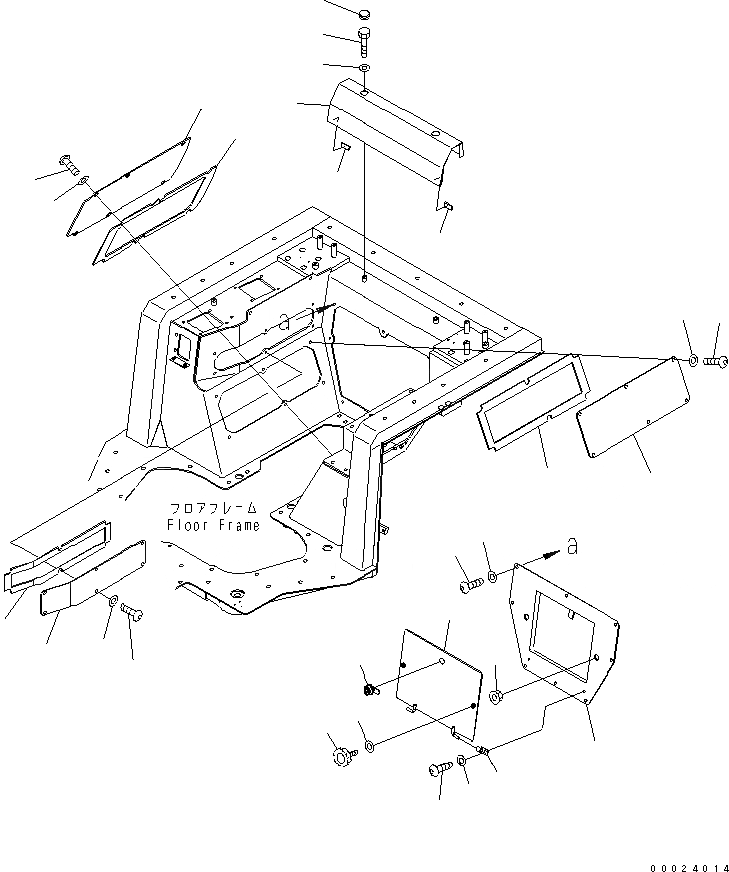 a

フロアフレーム
Floor Frame

a

00024014