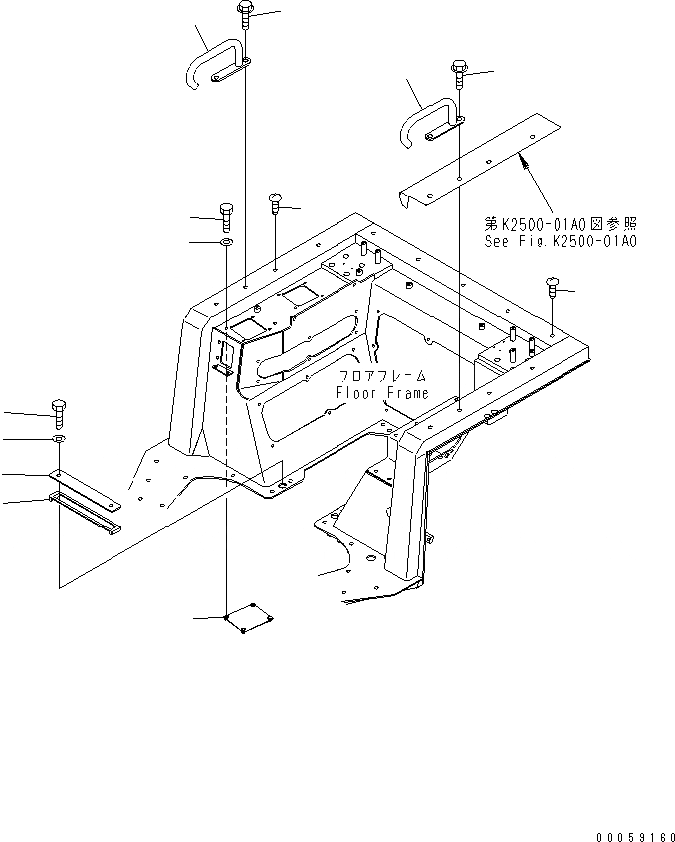 第K2500-01A0図参照
See Fig.K2500-01A0

フロアフレーム
Floor Frame

00059160